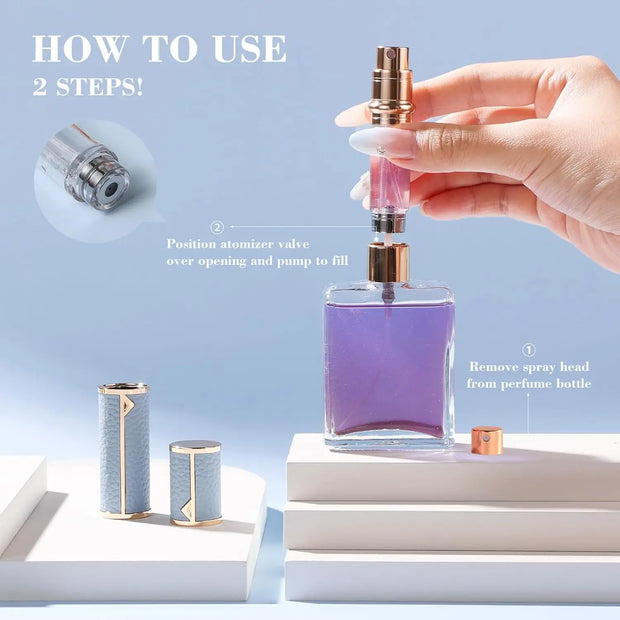 HOW TO USE
2 STEPS!

②
Position atomizer valve over opening and pump to fill

①
Remove spray head from perfume bottle