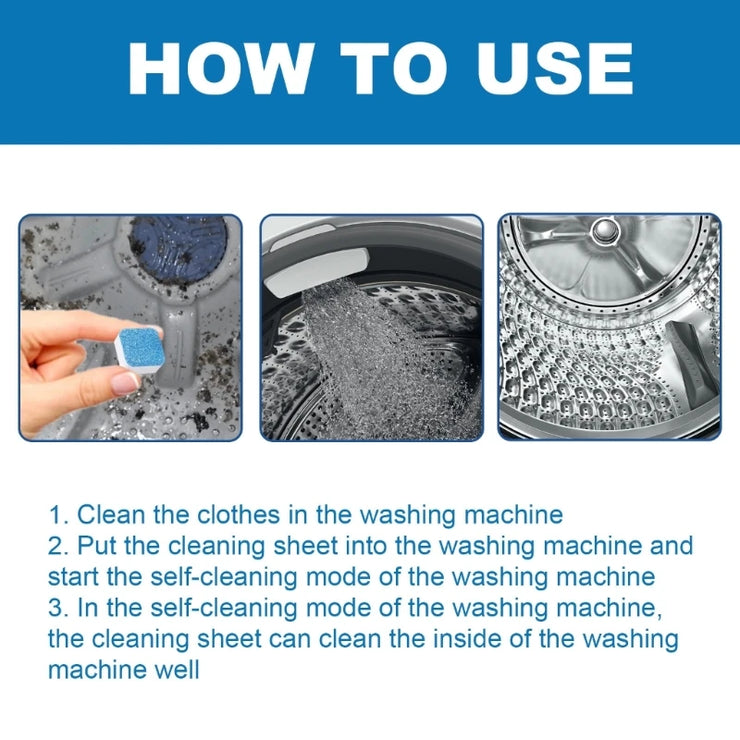 HOW TO USE

1. Clean the clothes in the washing machine
2. Put the cleaning sheet into the washing machine and start the self-cleaning mode of the washing machine
3. In the self-cleaning mode of the washing machine, the cleaning sheet can clean the inside of the washing machine well