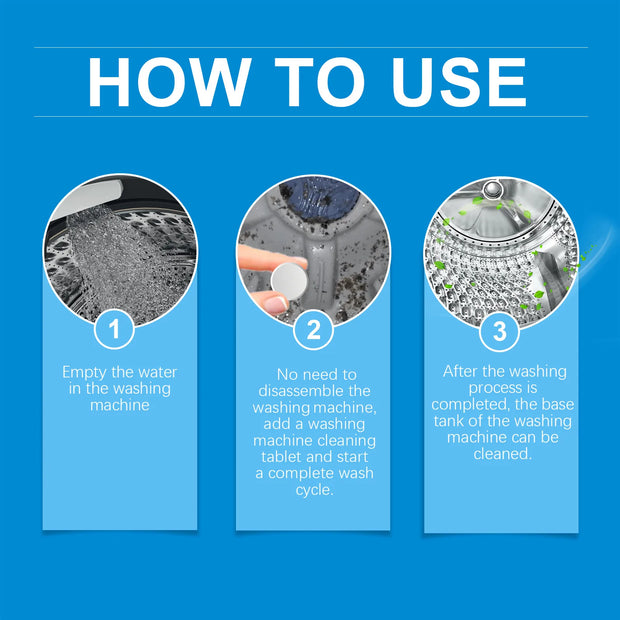 HOW TO USE

1

Empty the water in the washing machine

2

No need to disassemble the washing machine, add a washing machine cleaning tablet and start a complete wash cycle.

3

After the washing process is completed, the base tank of the washing machine can be cleaned.